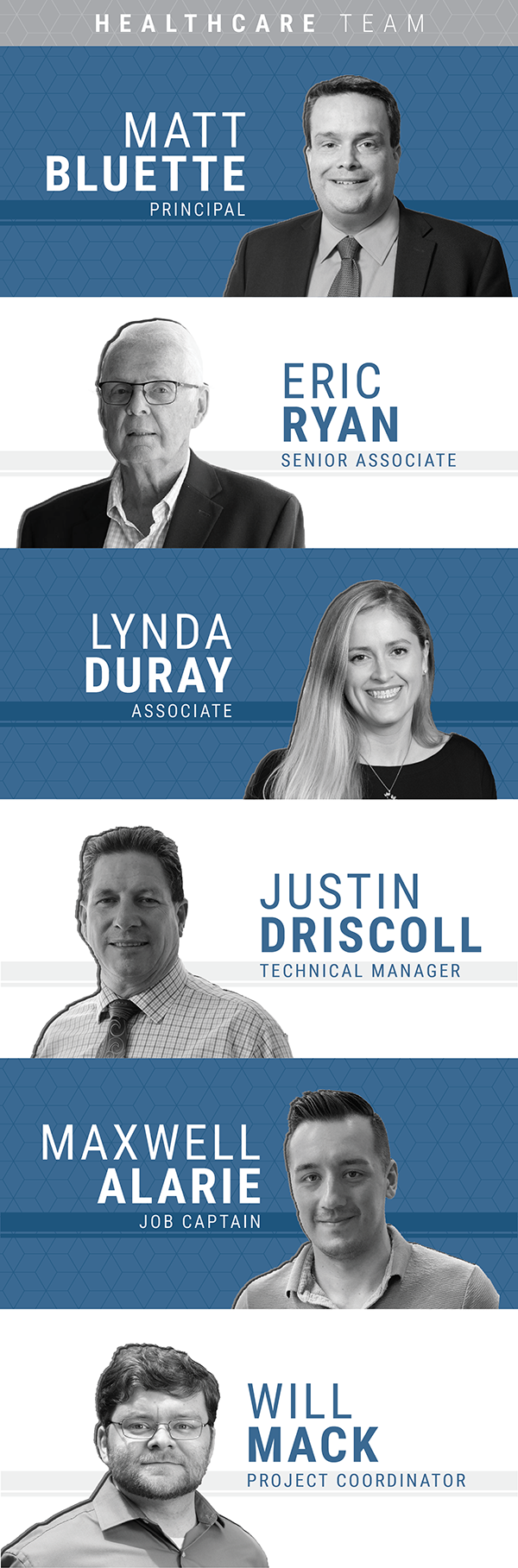 HEALTHCARE TEAM

MATT BLUETTE
PRINCIPAL

ERIC RYAN
SENIOR ASSOCIATE

LYNDA DURAY
ASSOCIATE

JUSTIN DRISCOLL
TECHNICAL MANAGER

MAXWELL ALARIE
JOB CAPTAIN

WILL MACK
PROJECT COORDINATOR